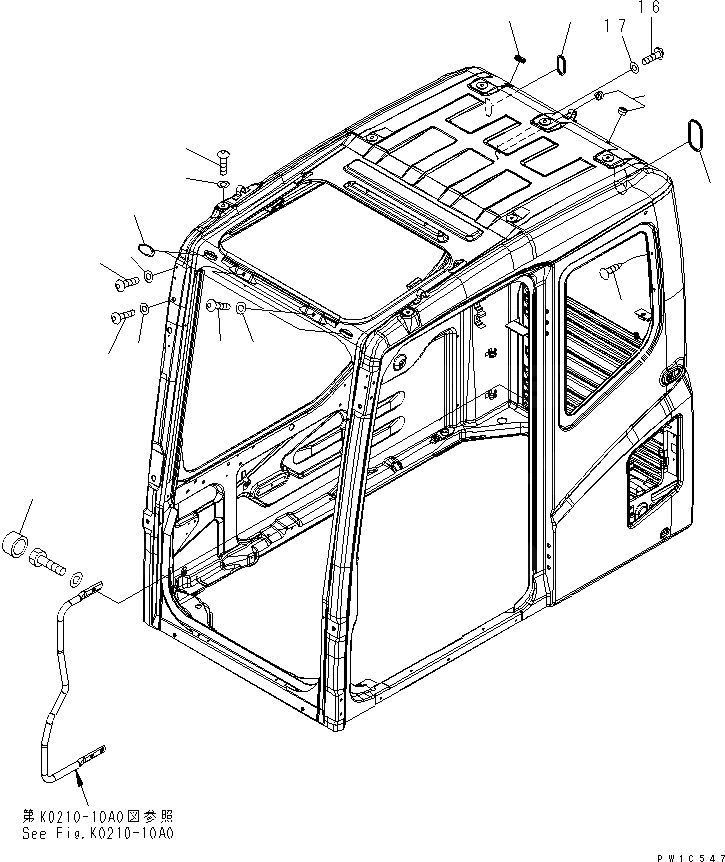 16
17

第K0210-10A0図参照
See Fig.K0210-10A0

PW1C547