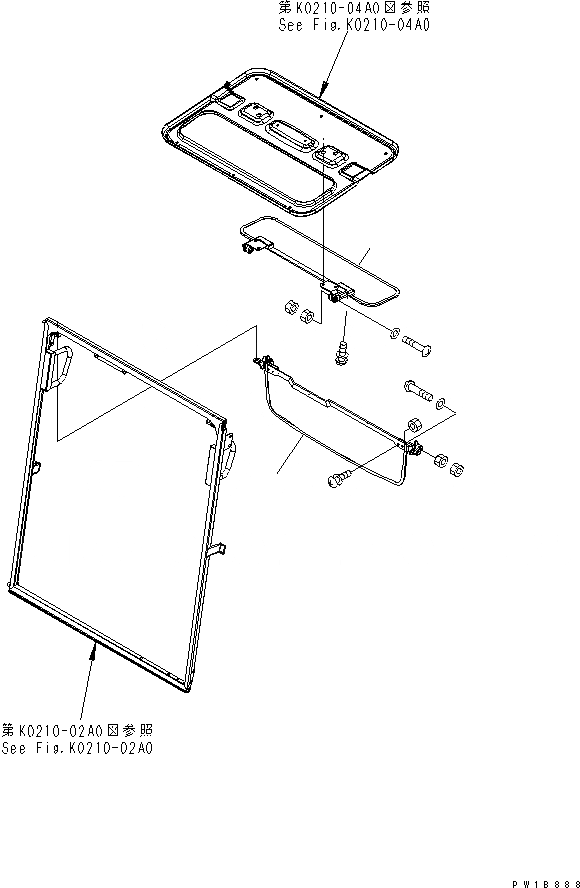 第K0210-04A0図参照
See Fig.K0210-04A0

第K0210-02A0図参照
See Fig.K0210-02A0

PW18888