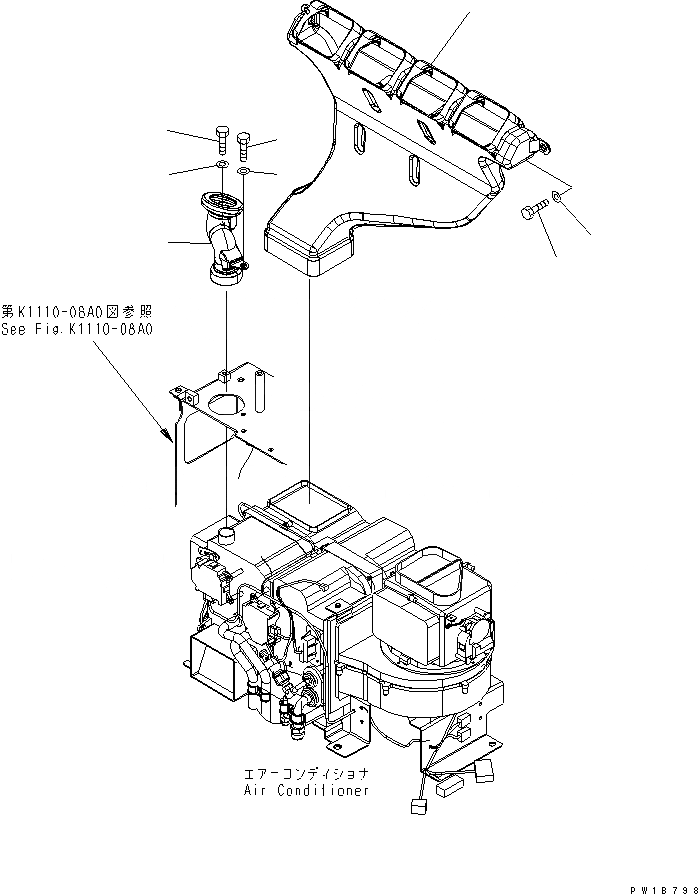 第K1110-08A0図参照
See Fig.K1110-08A0

エアーコンディショナ
Air Conditioner

PW18798