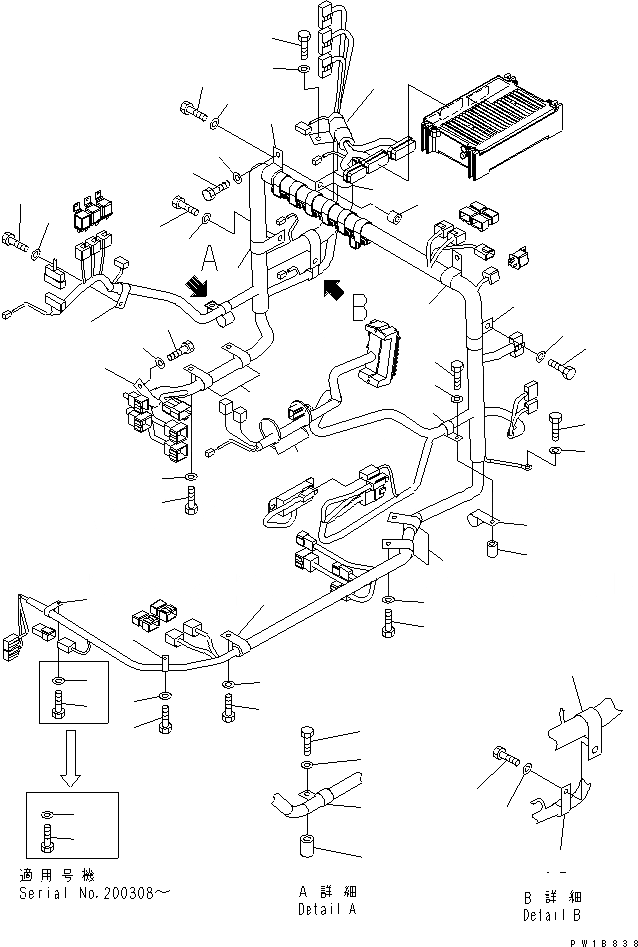 A

B

適用号機
Serial No.200308～

A 詳細
Detail A

B 詳細
Detail B

PW1B838