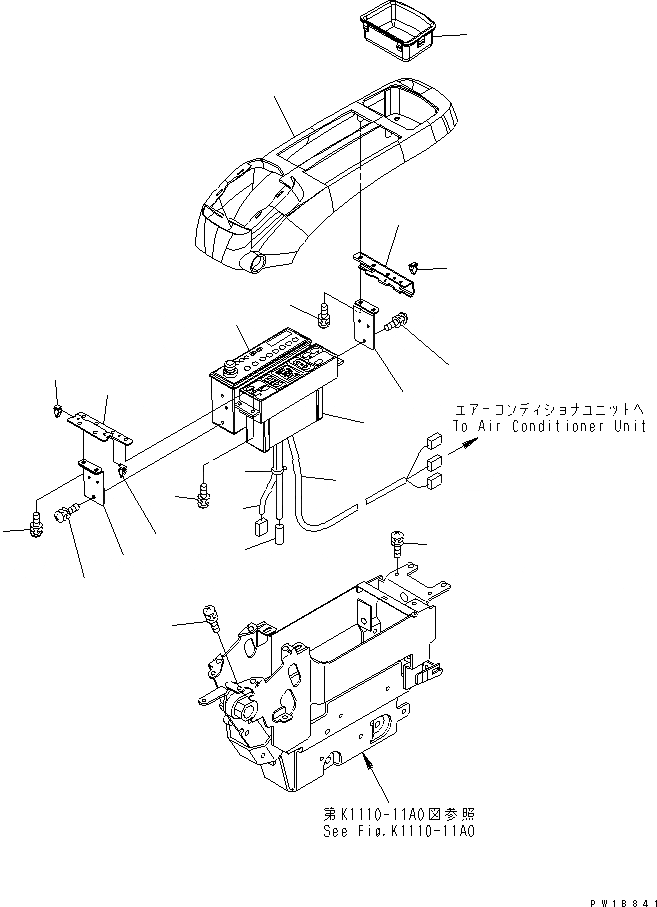 エアーコンディショナユニットへ
To Air Conditioner Unit

第K1110-11A0図参照
See Fig.K1110-11A0

PW18841