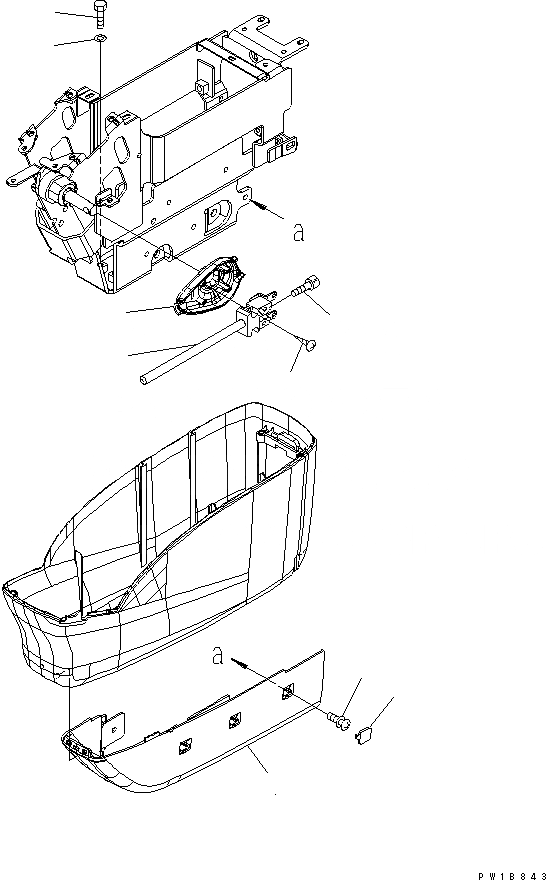 a

a

PW1B843