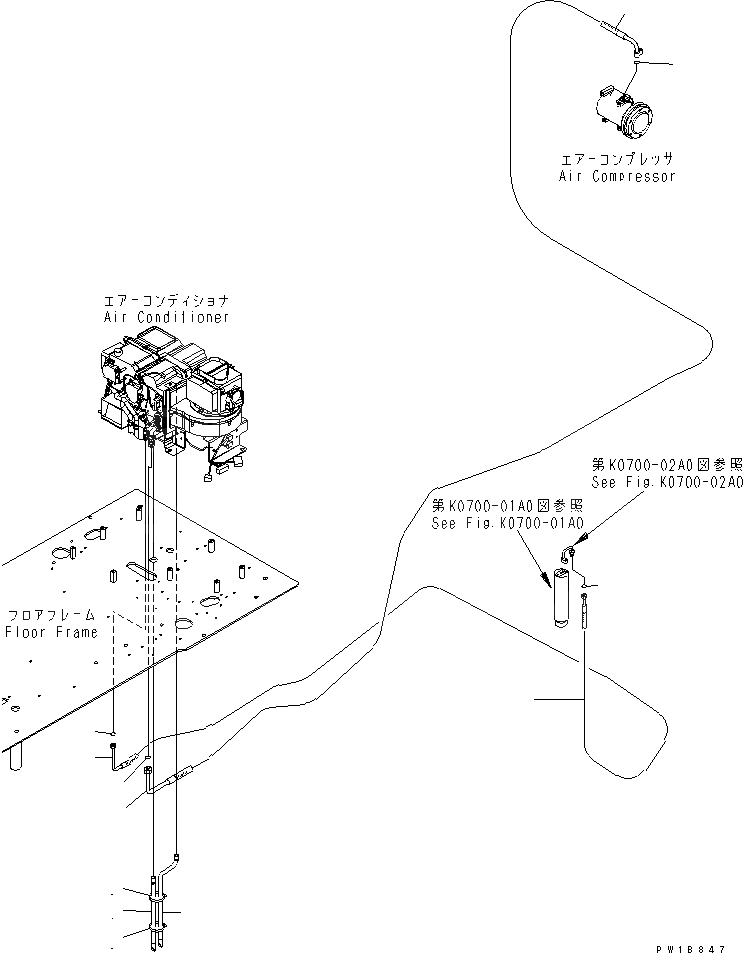 エアーコンプレッサ
Air Compressor

エアーコンディショナ
Air Conditioner

第K0700-02A0図参照
See Fig.K0700-02A0

第K0700-01A0図参照
See Fig.K0700-01A0

フロアフレーム
Floor Frame

PW18847