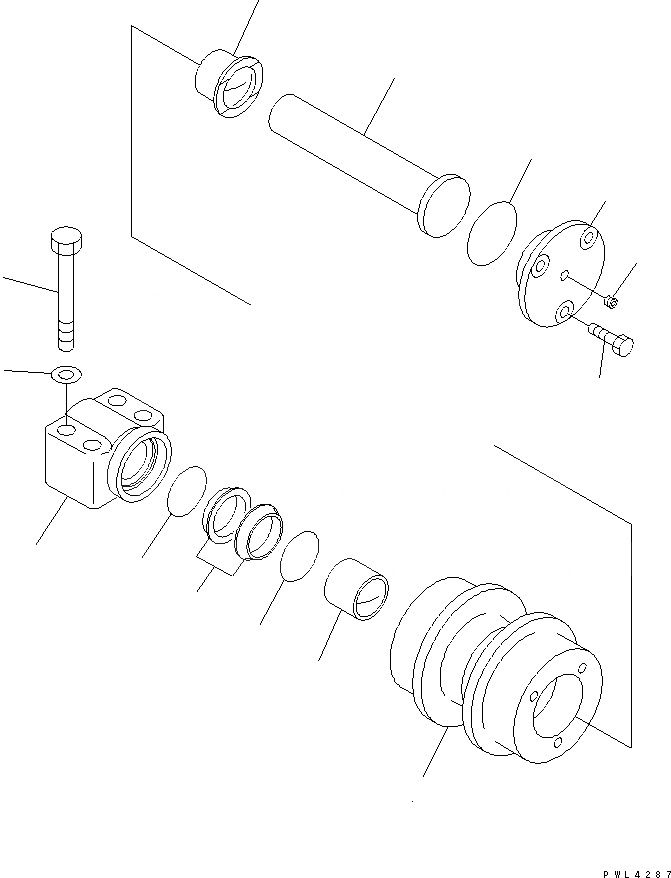 PWL4287