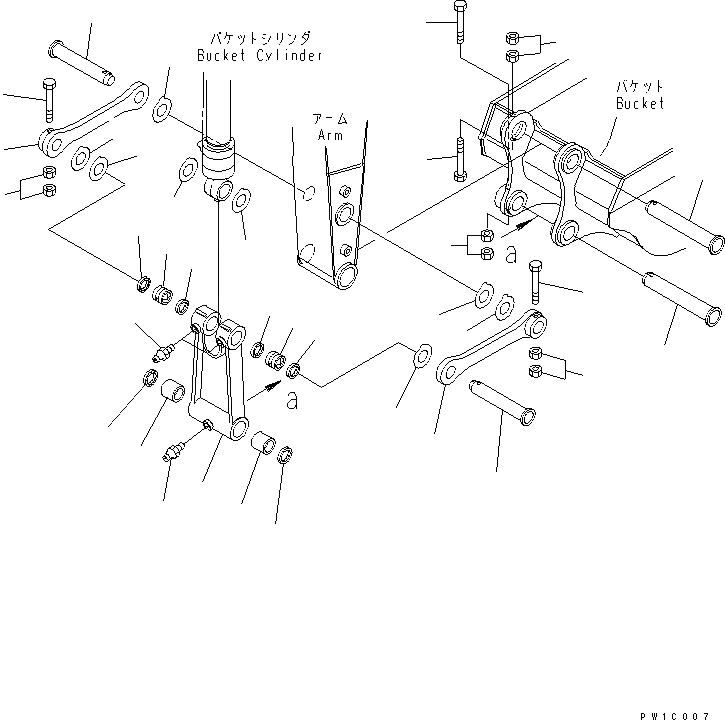 バケットシリンダ
Bucket Cylinder

アーム
Arm

バケット
Bucket

a

a

PW1C007