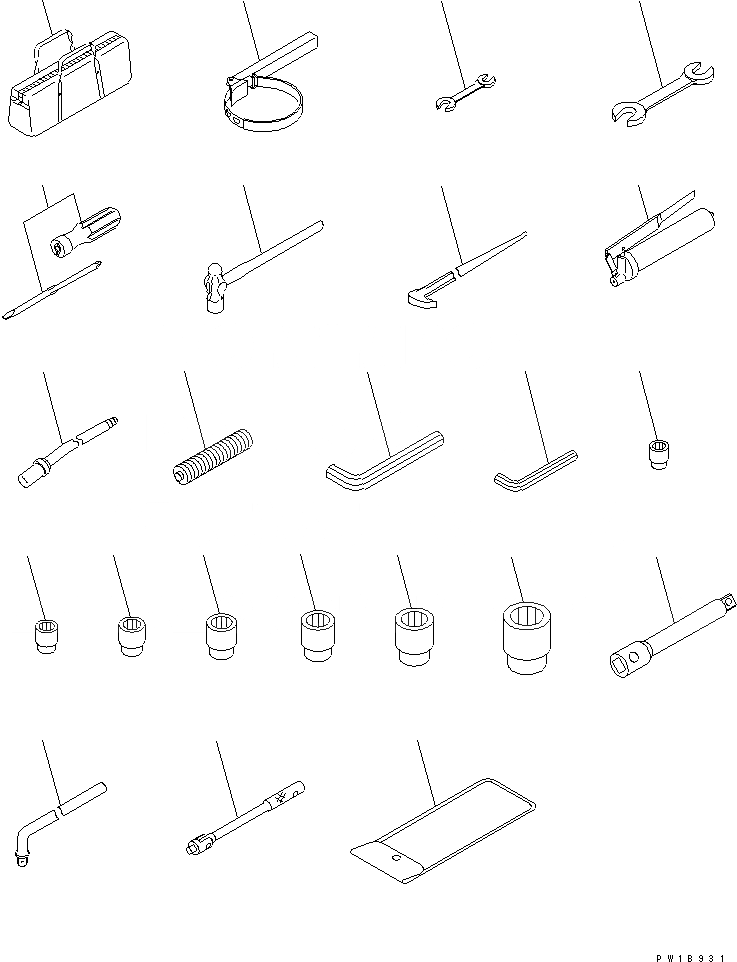 PW1B931