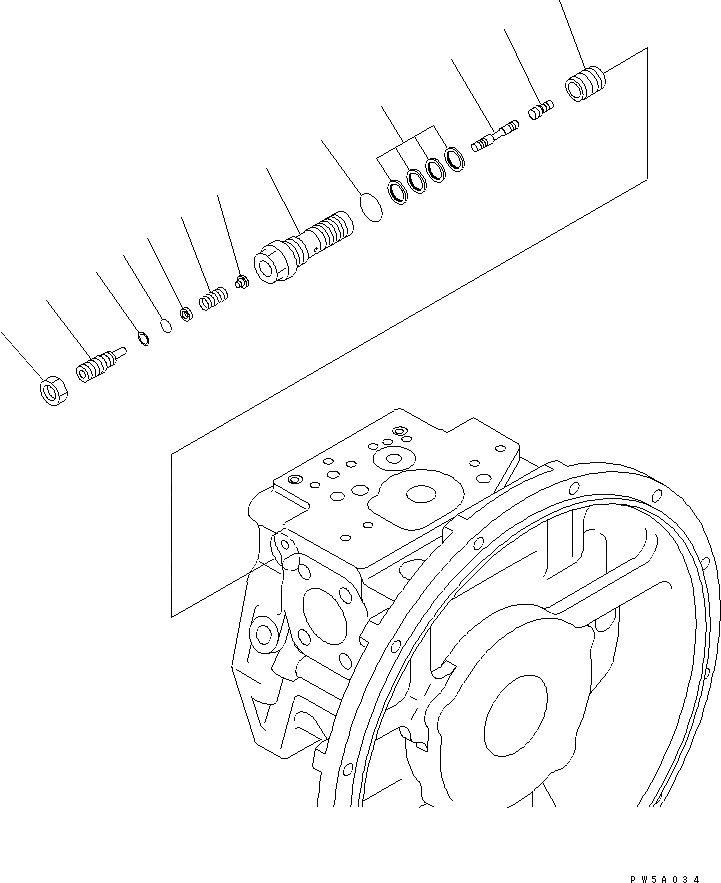 PW5A034