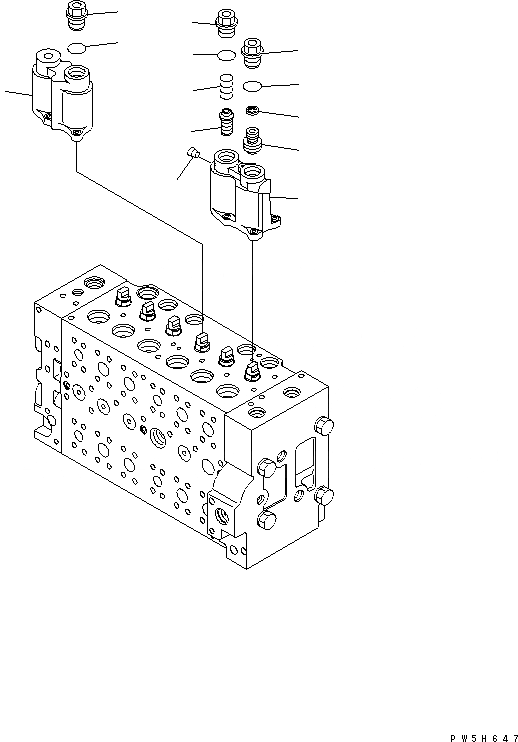 PW5H647