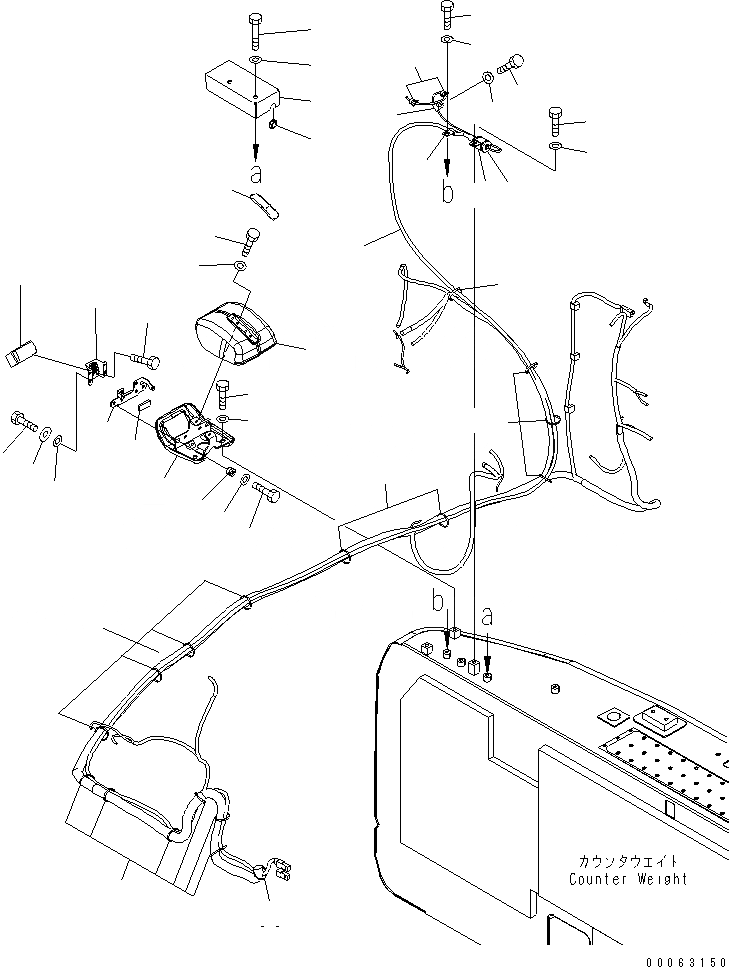 a
b
b
a
カウンタウエイト
Counter Weight
00063150