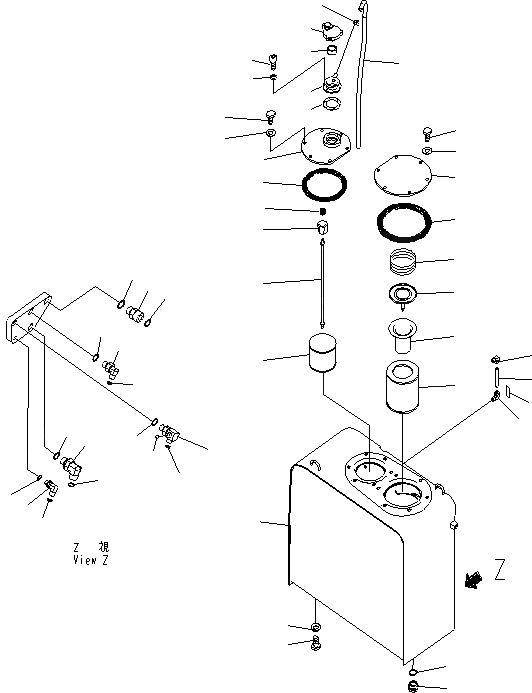 Z 視
View Z

Z