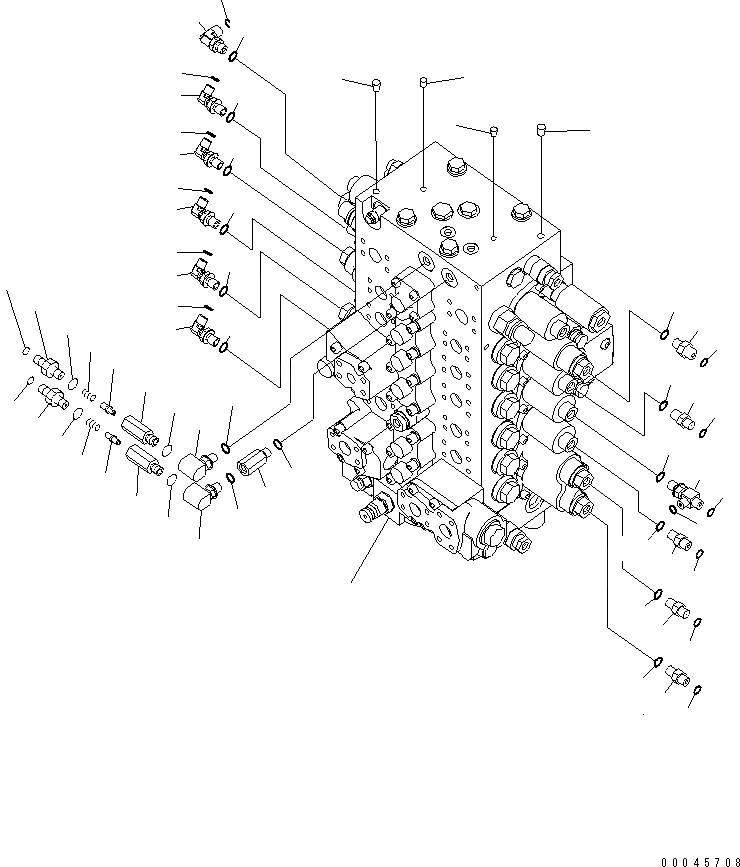 00045708