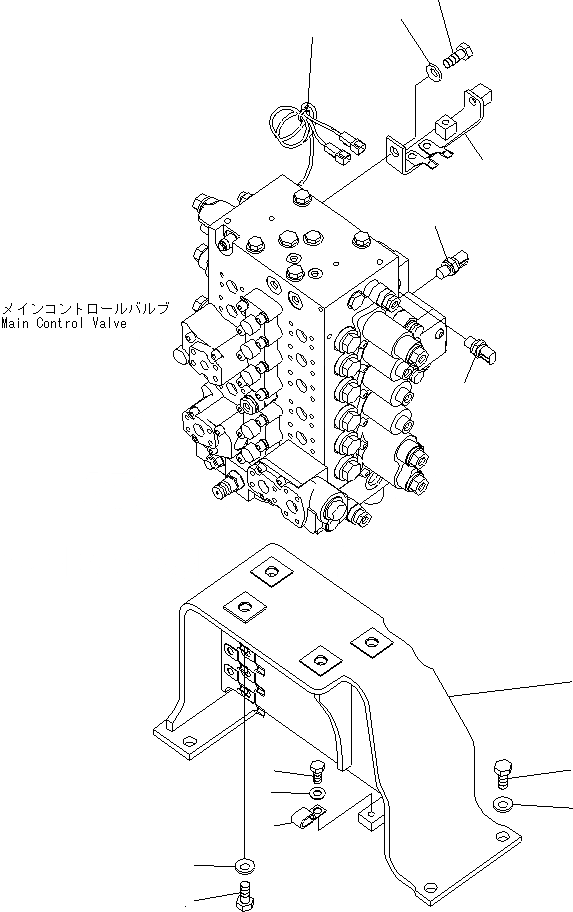 メインコントロールバルブ
Main Control Valve