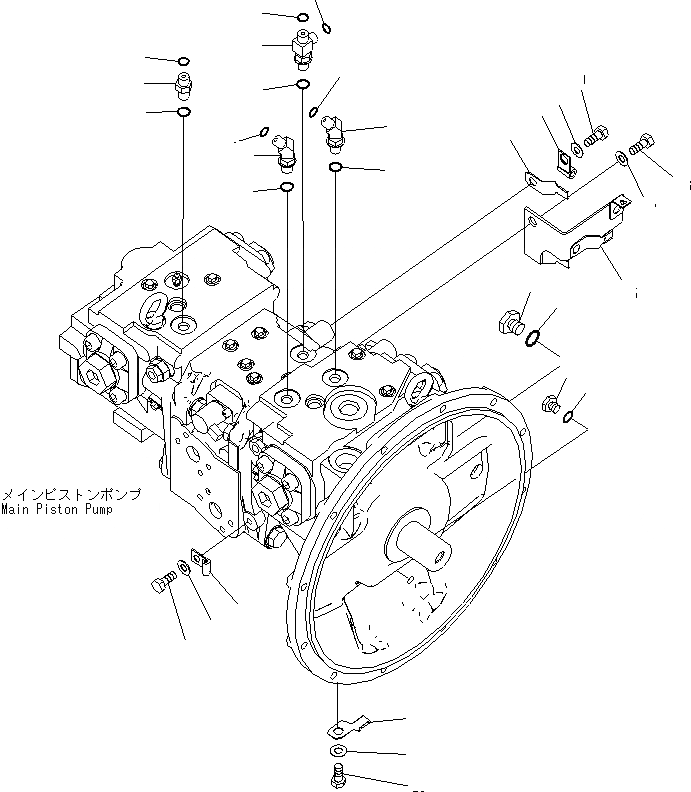 メインピストンポンプ
Main Piston Pump