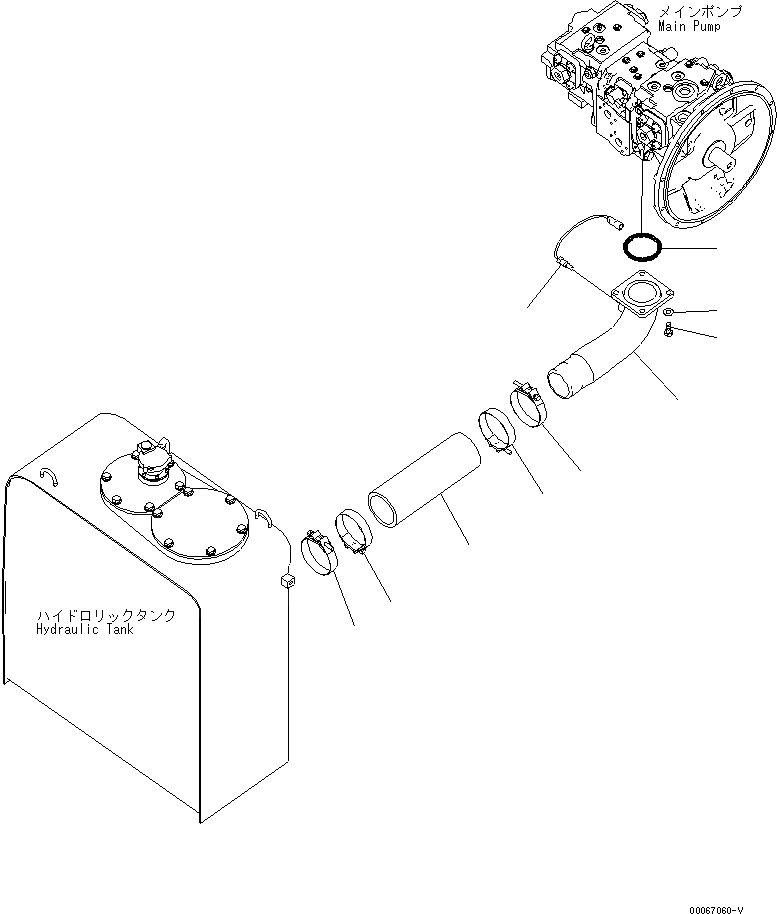 メインポンプ
Main Pump

ハイドロリックタンク
Hydraulic Tank

00067060-V