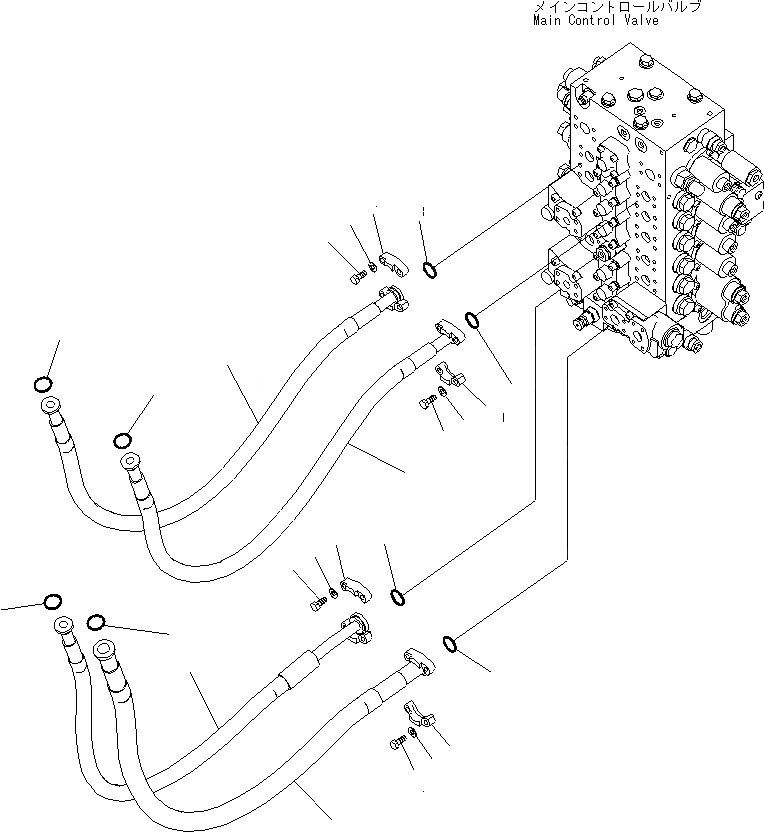 メインコントロールバルブ
Main Control Valve