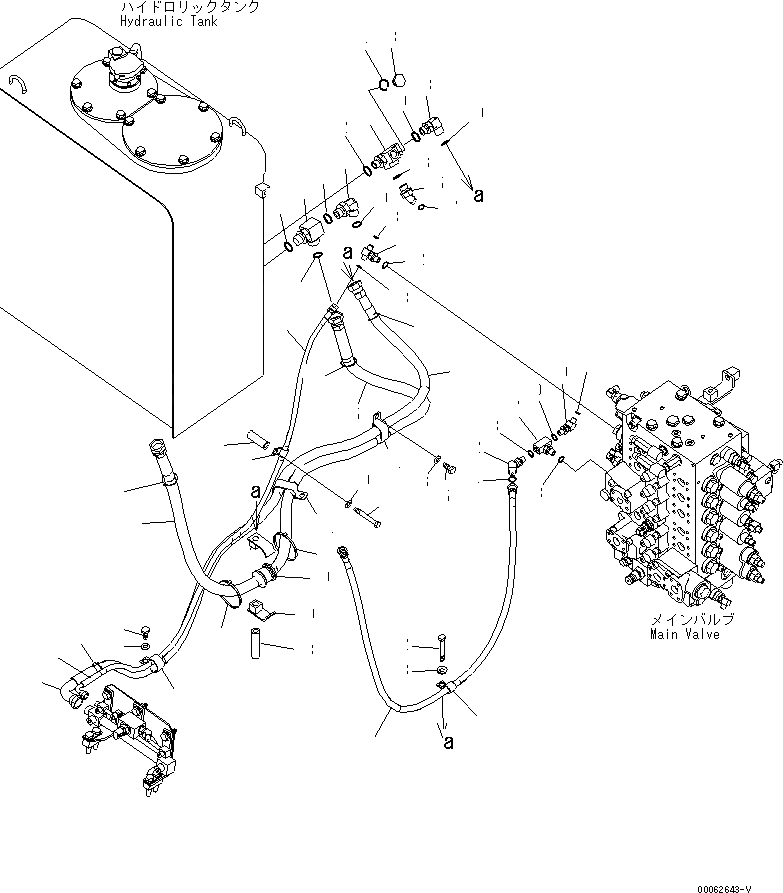 ハイドロリックタンク
Hydraulic Tank

a

a

a

a

メインバルブ
Main Valve

00062643-V