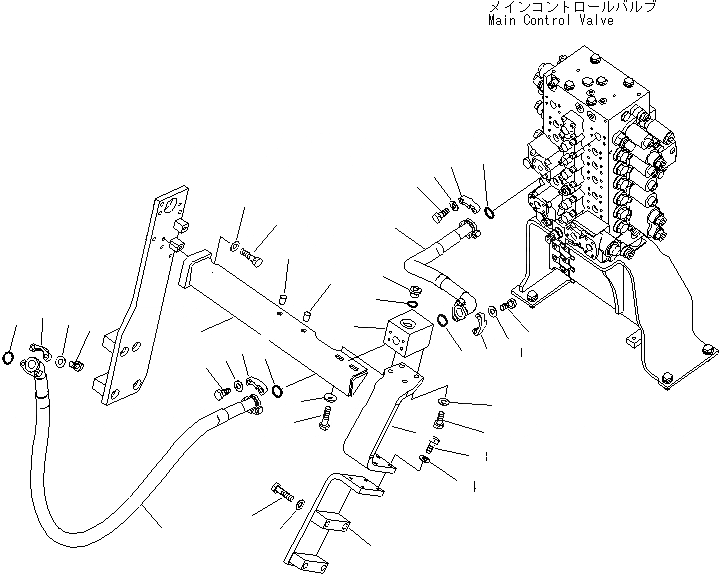 メインコントロールバルブ
Main Control Valve