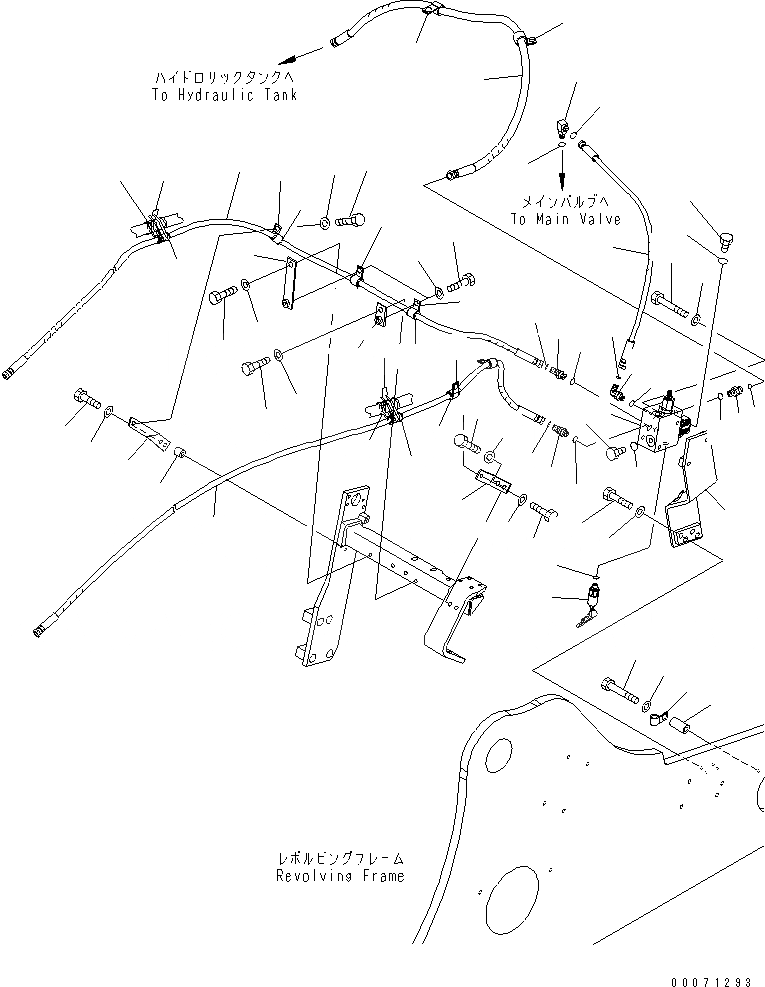 ハイドロリックタンクへ
To Hydraulic Tank

メインバルブへ
To Main Valve

レボルビングフレーム
Revolving Frame

00071293