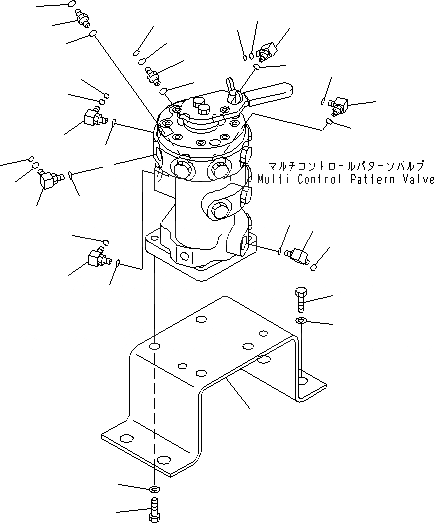 マルチコントロールパターンバルブ
Multi Control Pattern Valve