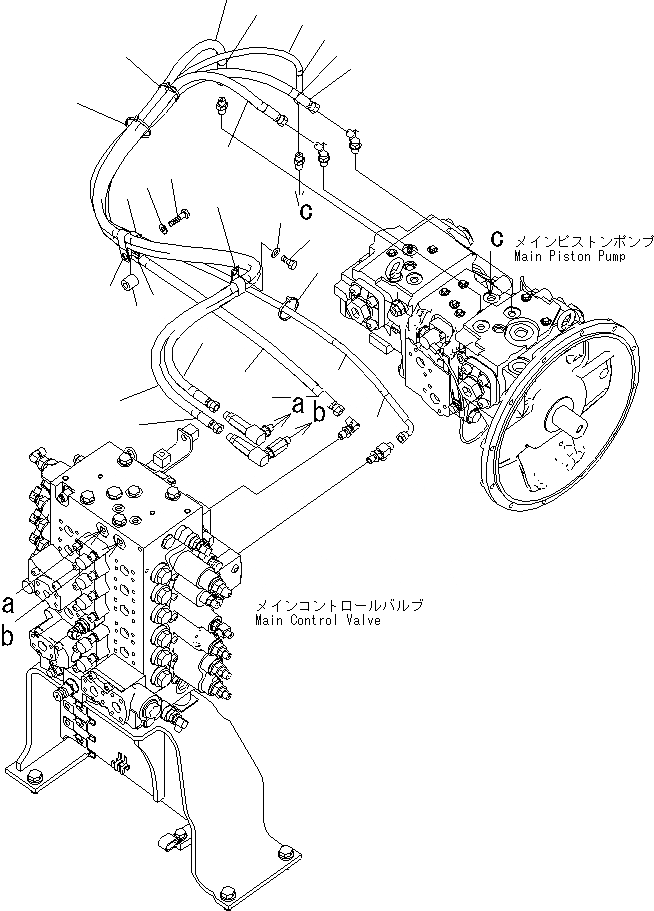 c

c メインピストンポンプ
Main Piston Pump

a b

a

b

メインコントロールバルブ
Main Control Valve