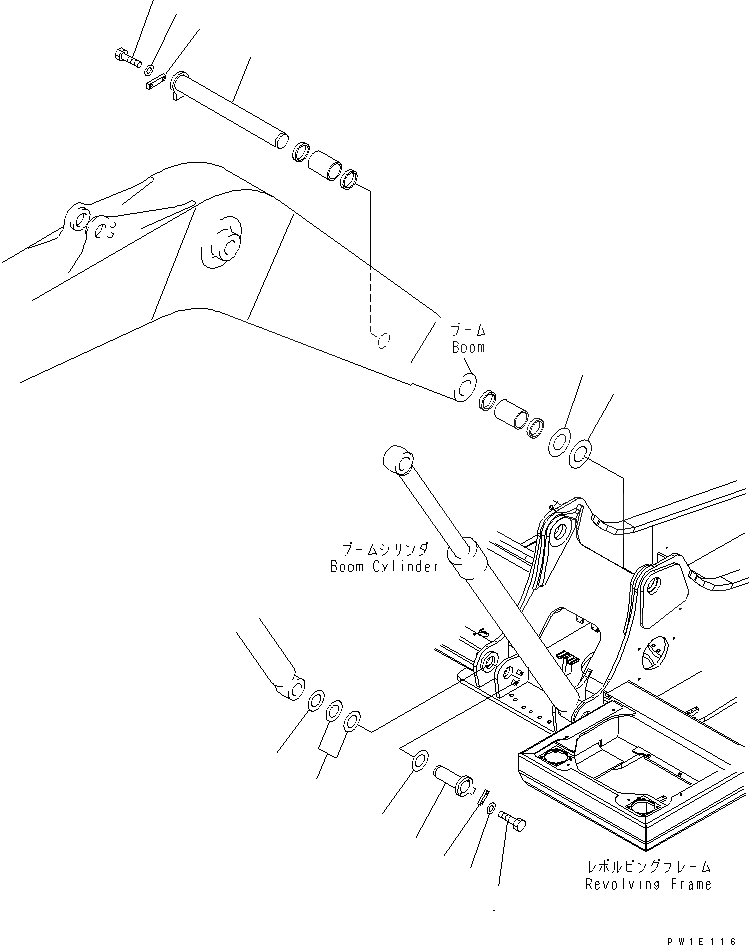 ブーム
Boom

ブームシリンダ
Boom Cylinder

レボルビングフレーム
Revolving Frame

PW1E116