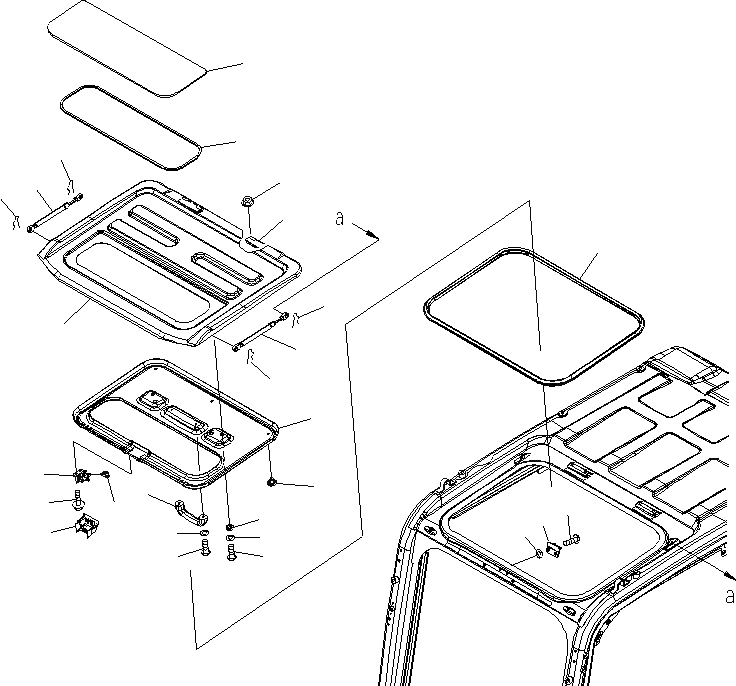 a

a