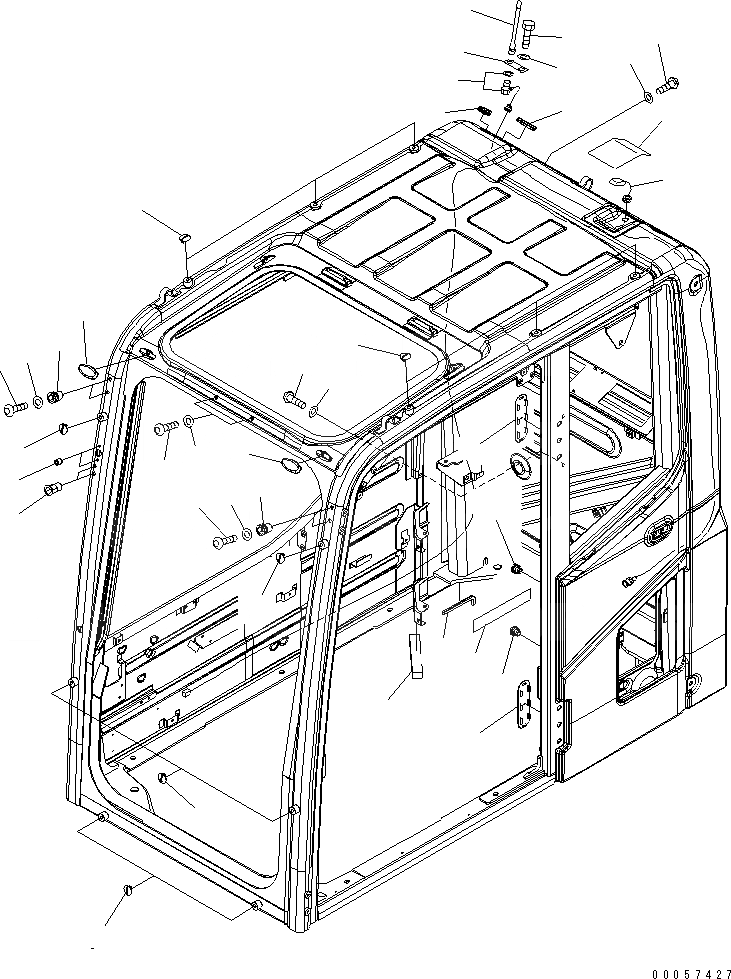 00057427