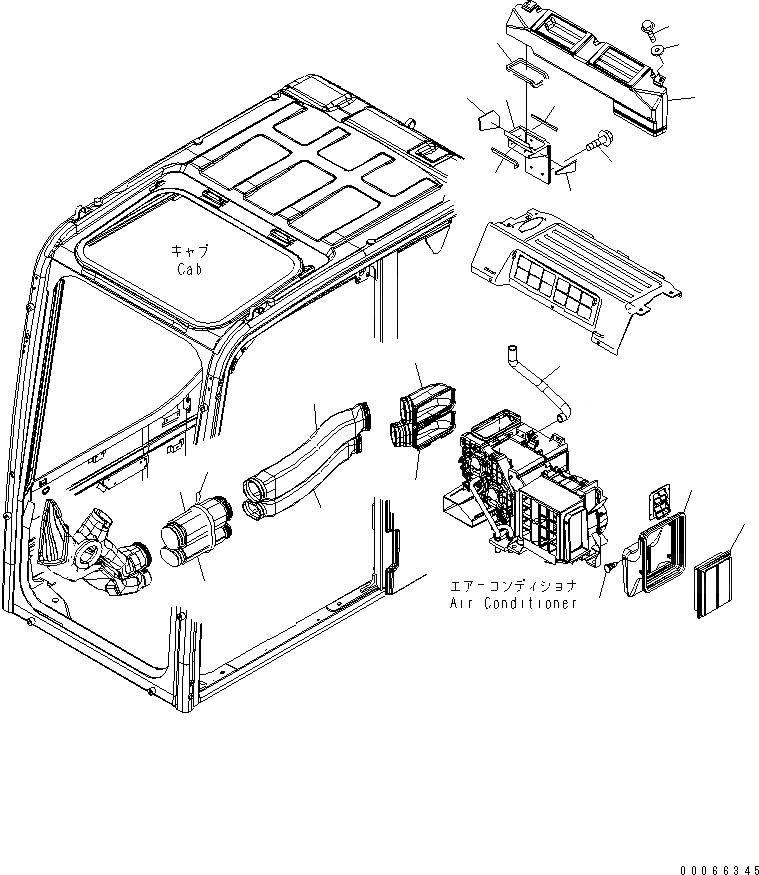 キャブ
Cab

エアーコンディショナ
Air Conditioner

00066345