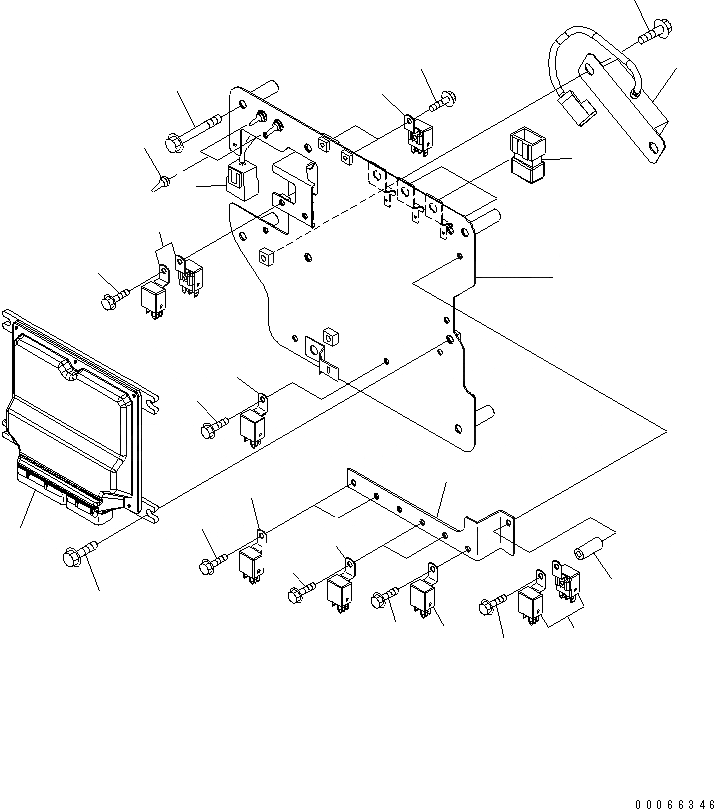 00066346