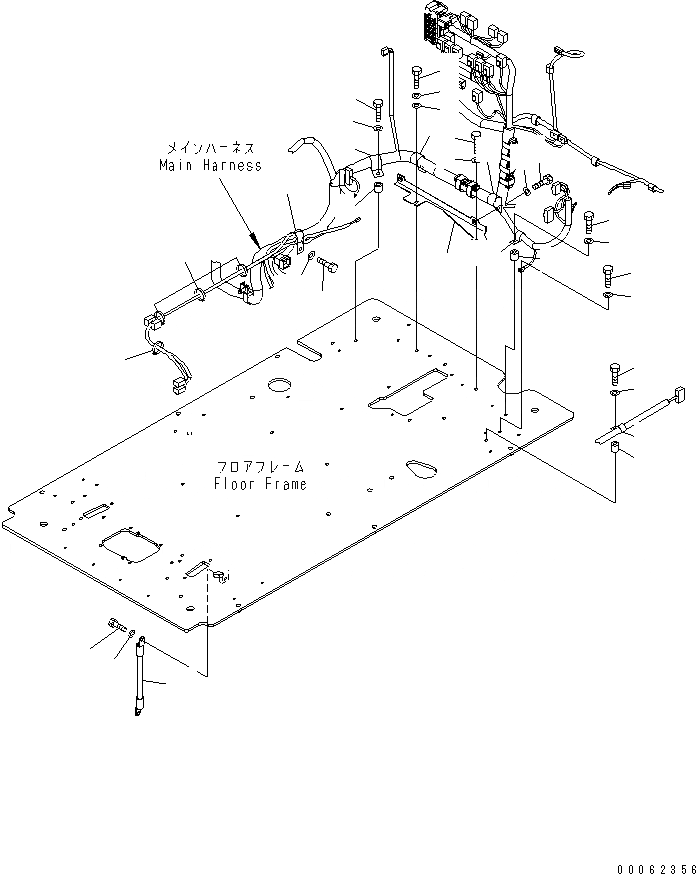 メインハーネス
Main Harness

フロアフレーム
Floor Frame

00062356