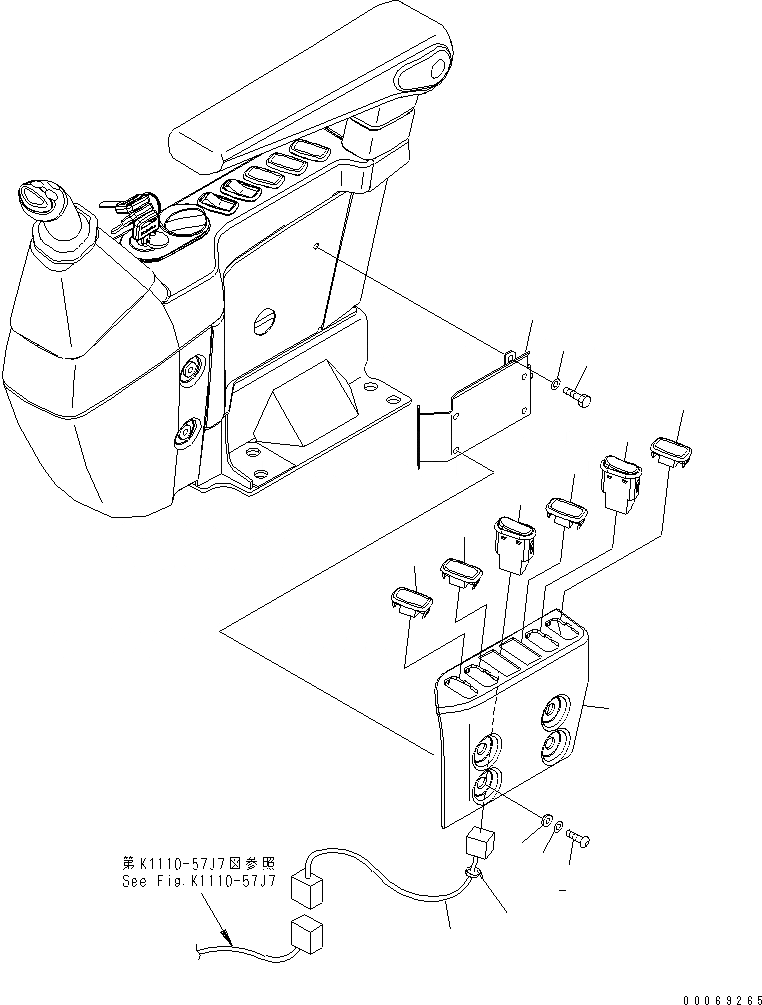 第K1110-57J7図参照
See Fig.K1110-57J7

00069265