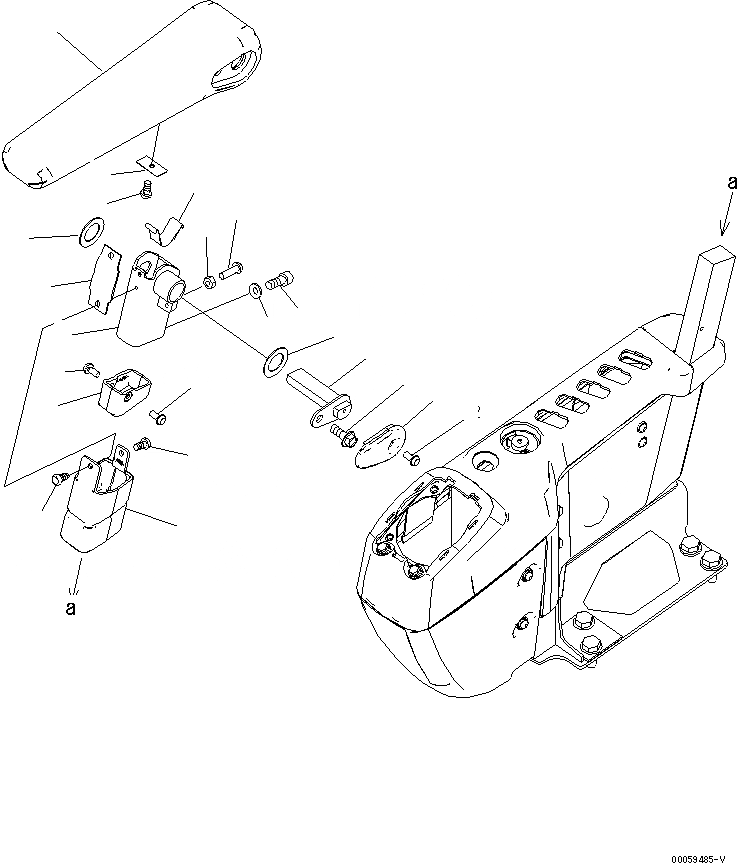 a

a

00059485-V