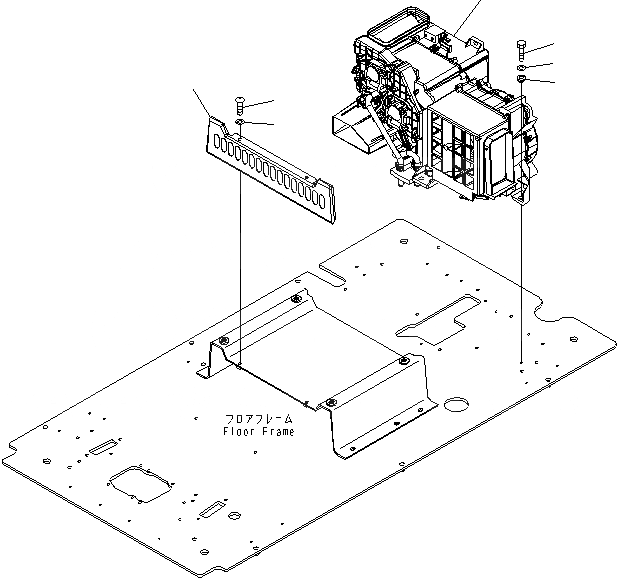 フロアフレーム
Floor Frame