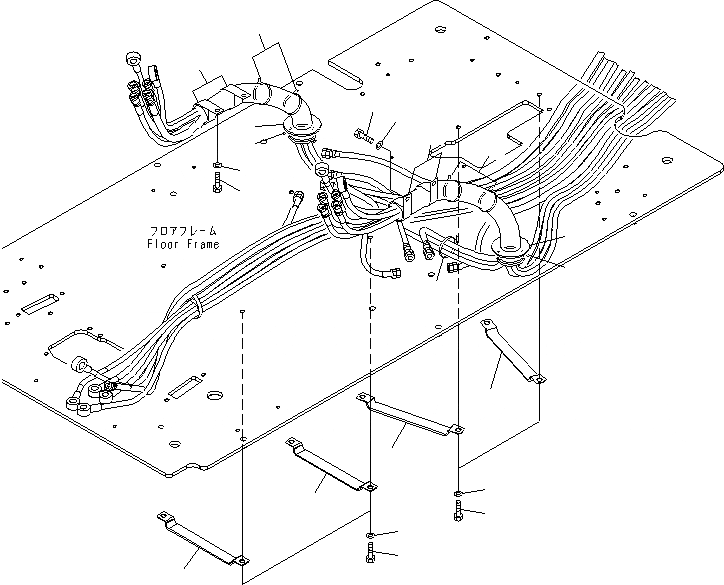 フロアフレーム
Floor Frame