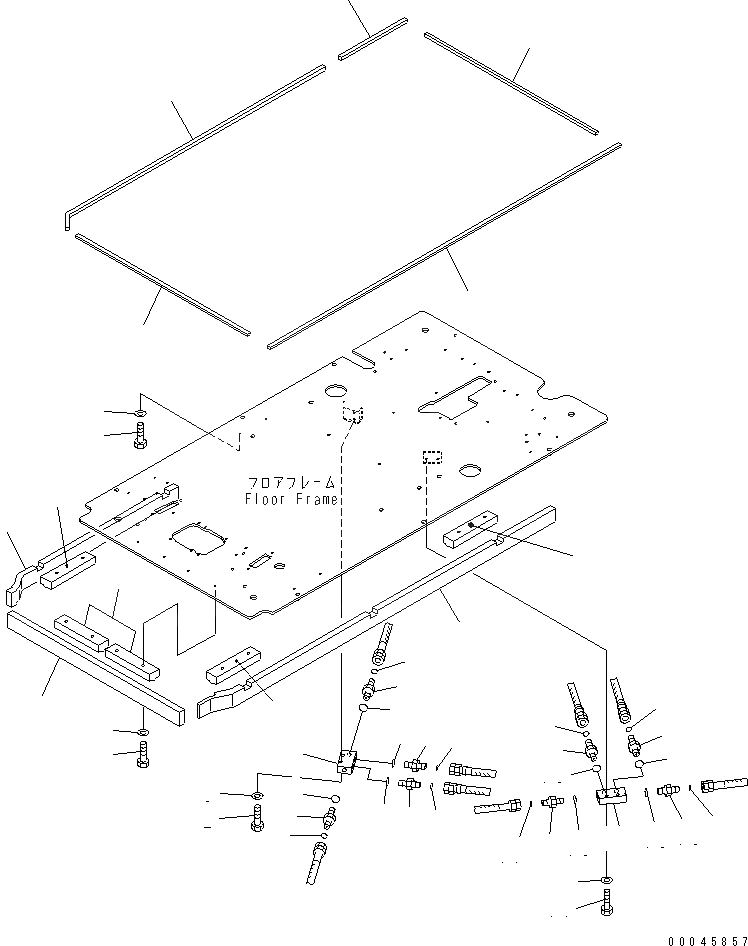 フロアフレーム
Floor Frame

00045857