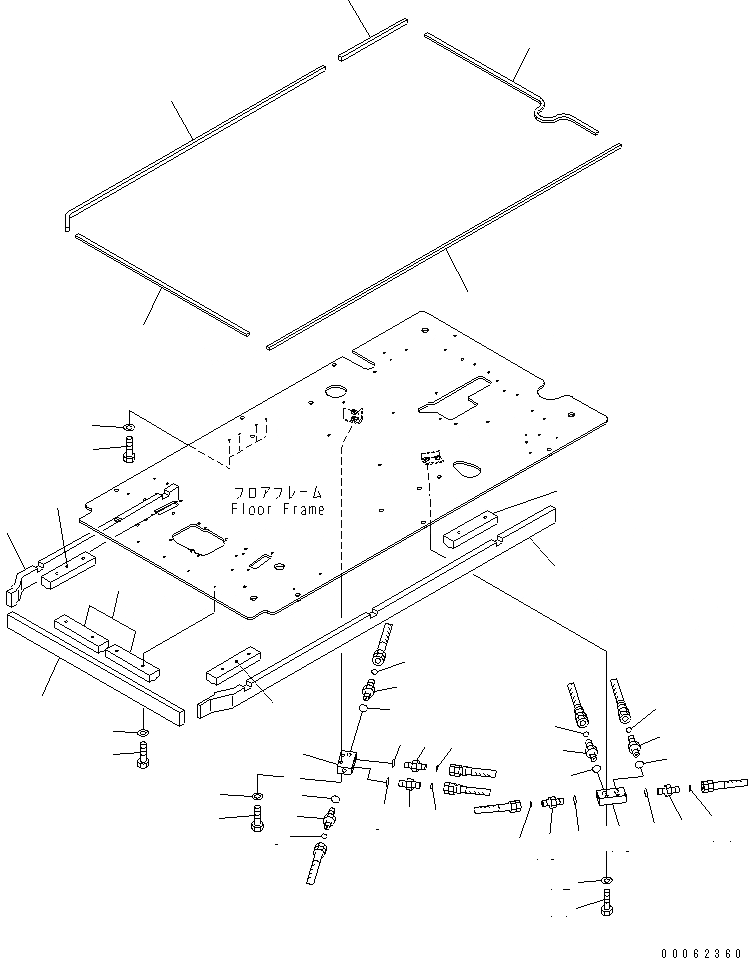 フロアフレーム
Floor Frame

00062360