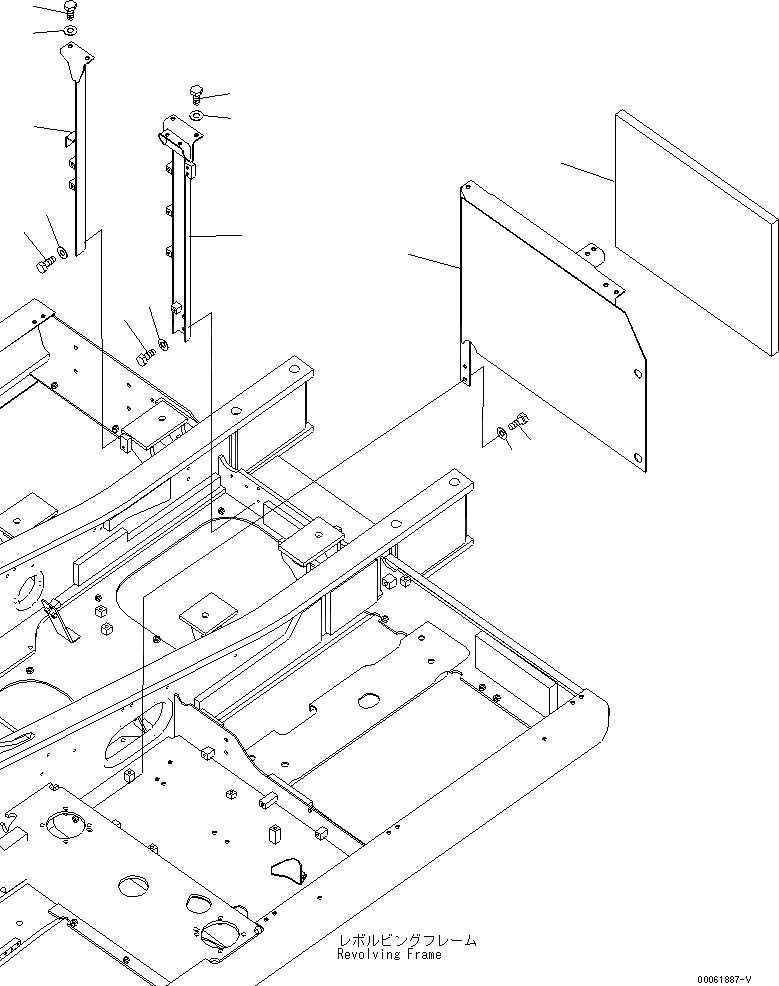 レボルビングフレーム
Revolving Frame

00061887-V