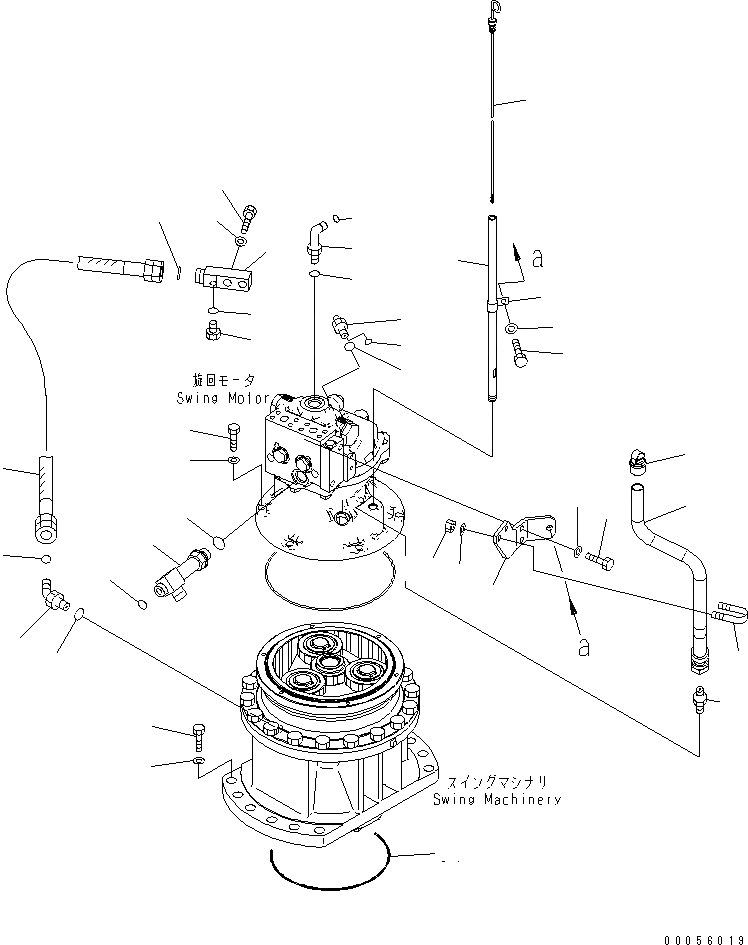 a

旋回モータ
Swing Motor

a

スイングマシナリ
Swing Machinery

00056019