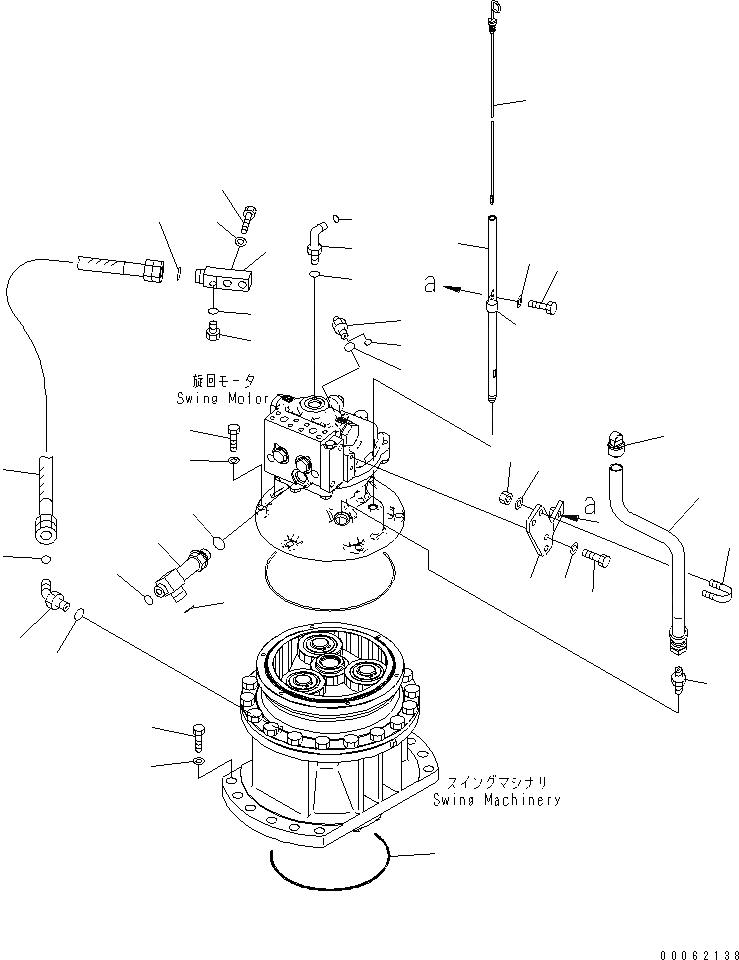 a

旋回モータ
Swing Motor

a

スイングマシナリ
Swing Machinery

00062138