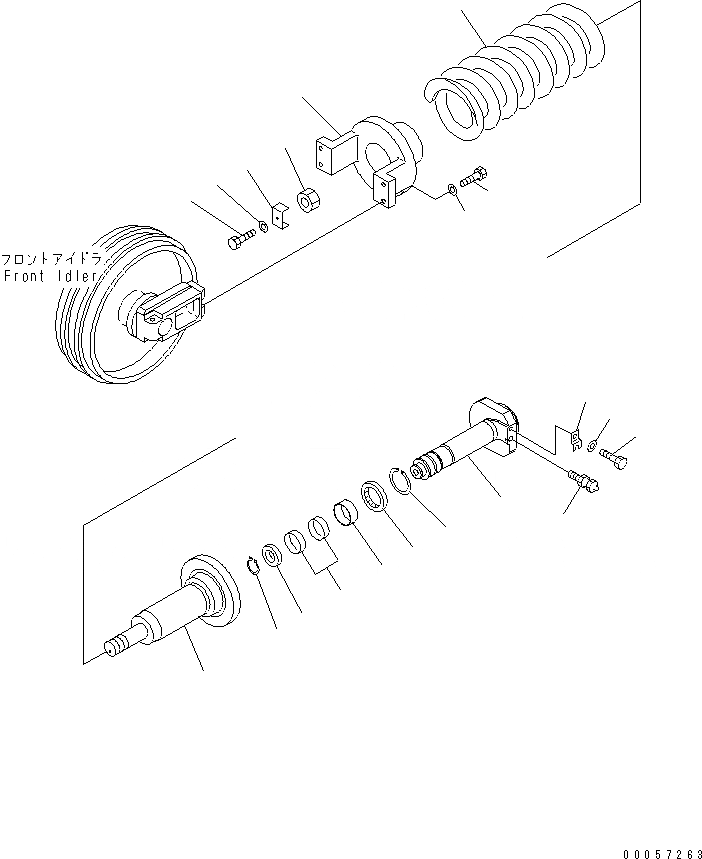 フロントアイドラ
Front Idler

00057263