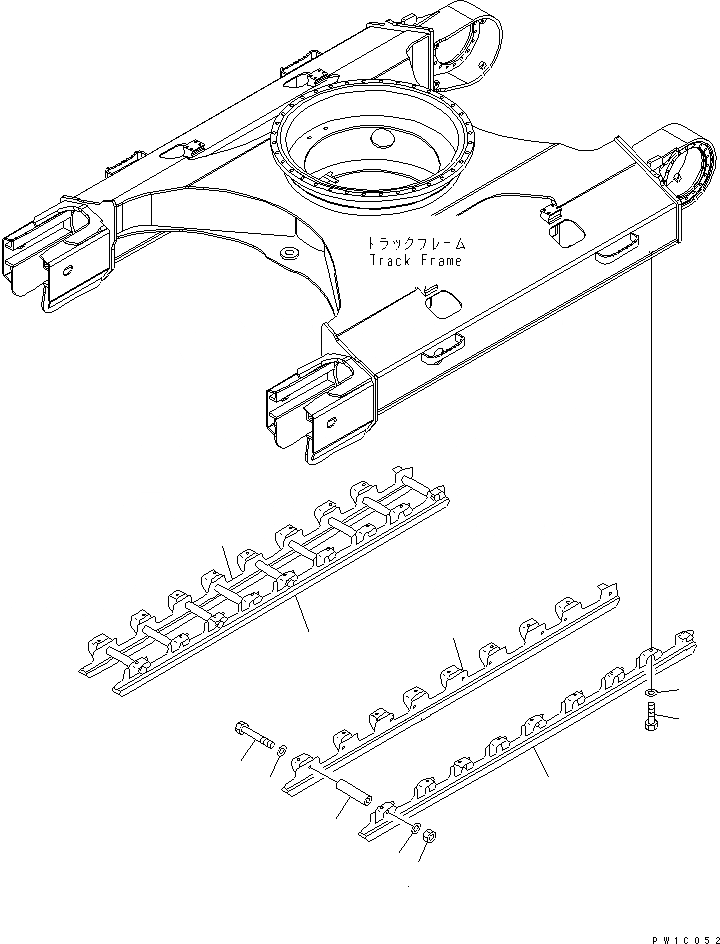 トラックフレーム
Track Frame

PW1C052