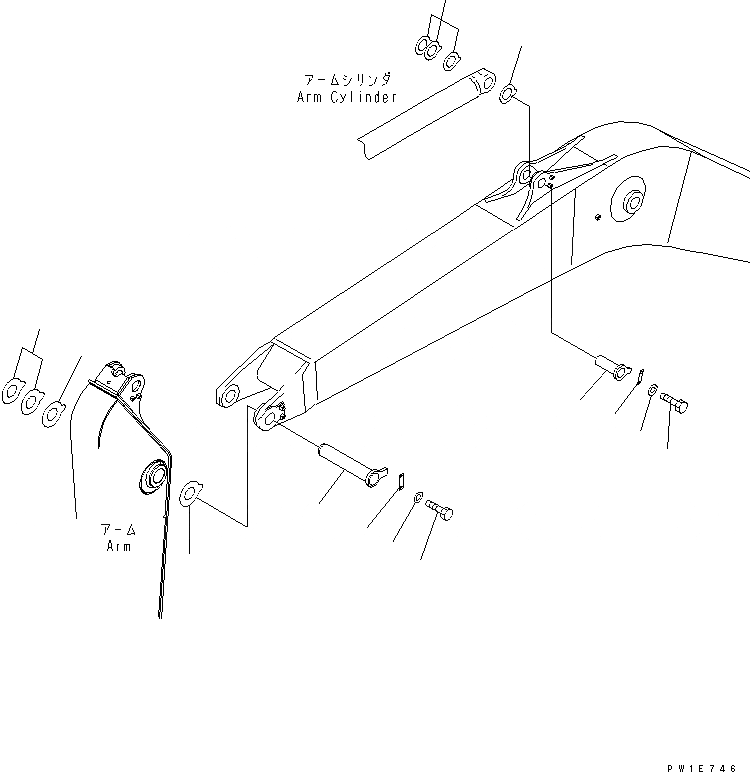 アームシリンダ
Arm Cylinder

アーム
Arm

PW1E746