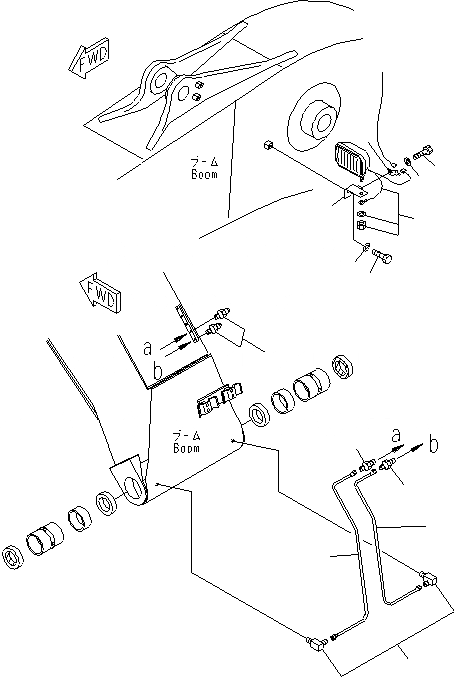 FWD

ブーム
Boom

FWD

a
b

ブーム
Boom

a
b