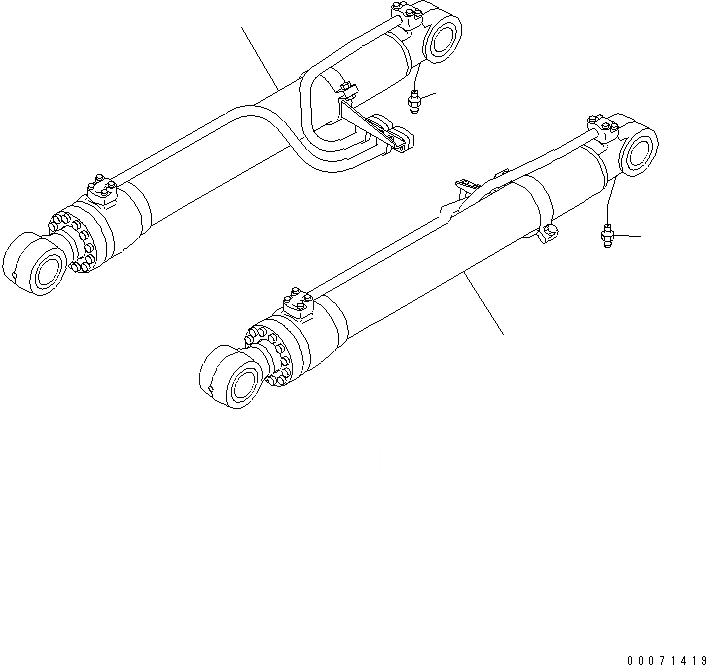 00071419