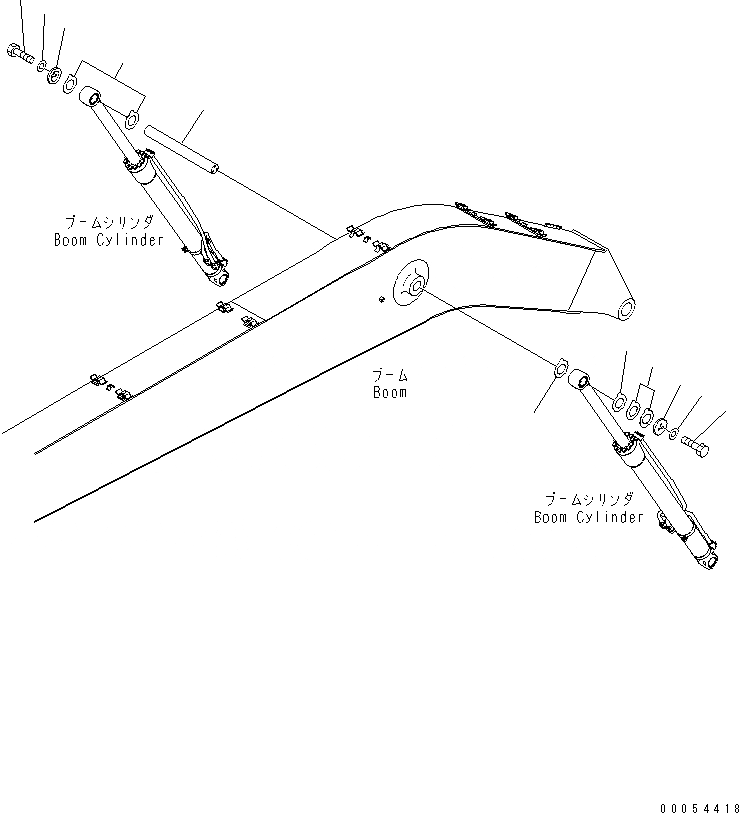 ブームシリンダ
Boom Cylinder

ブーム
Boom

ブームシリンダ
Boom Cylinder

00054418