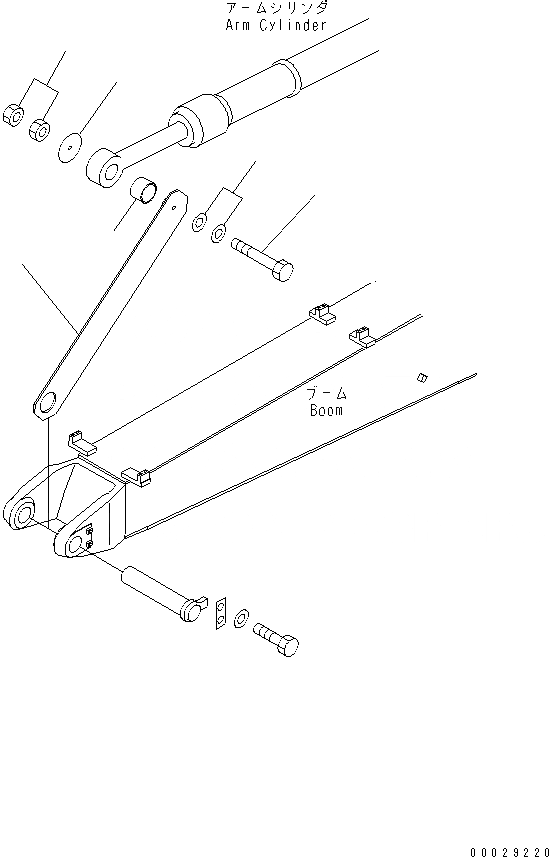 アームシリンダ
Arm Cylinder

ブーム
Boom

00029220