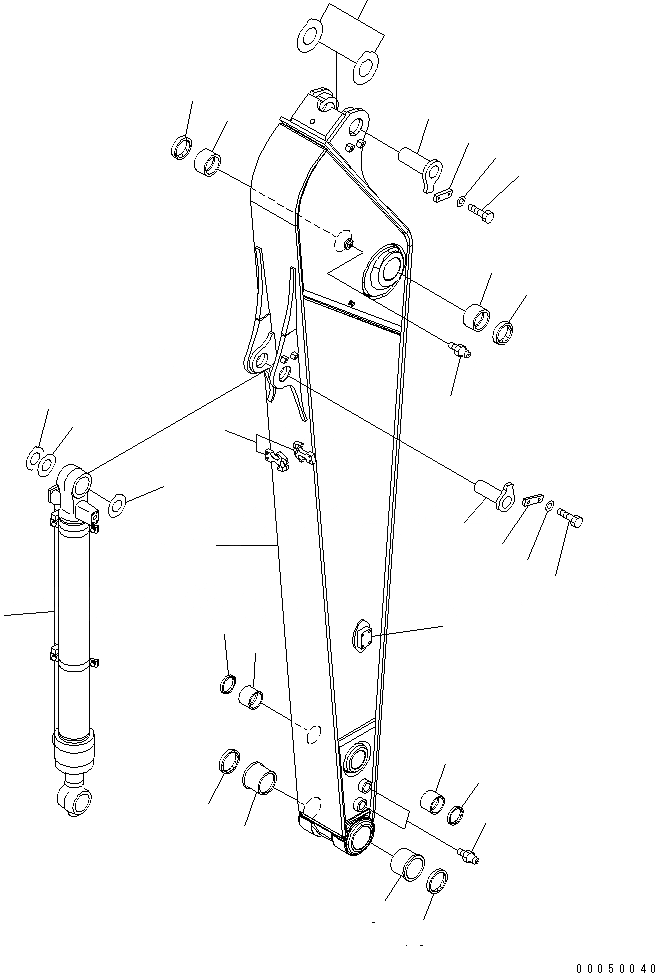 00050040