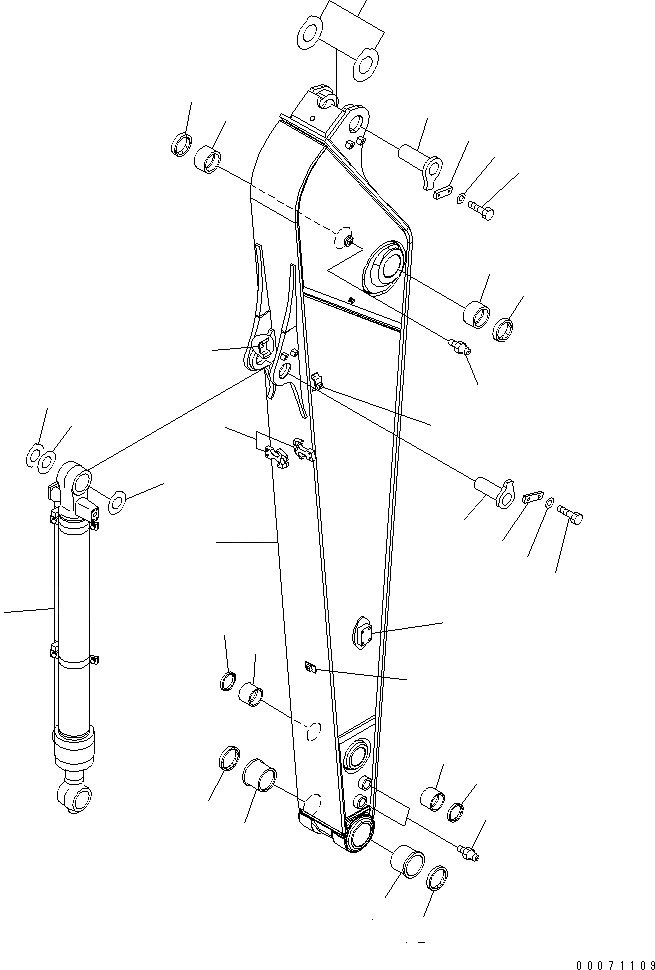 00071109