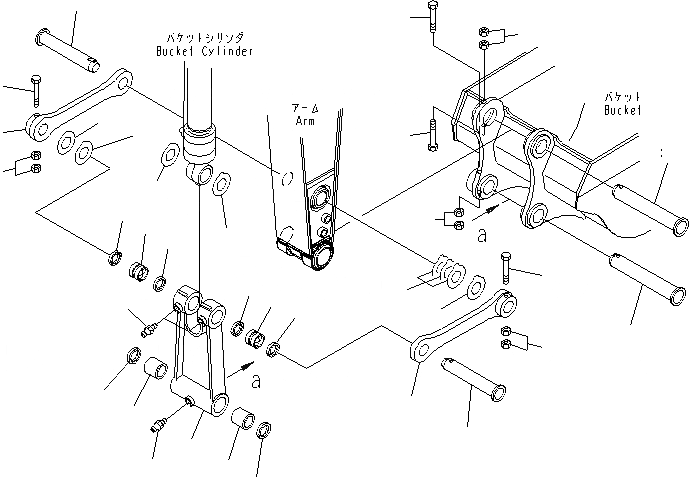 バケットシリンダ
Bucket Cylinder

アーム
Arm

バケット
Bucket

a

a