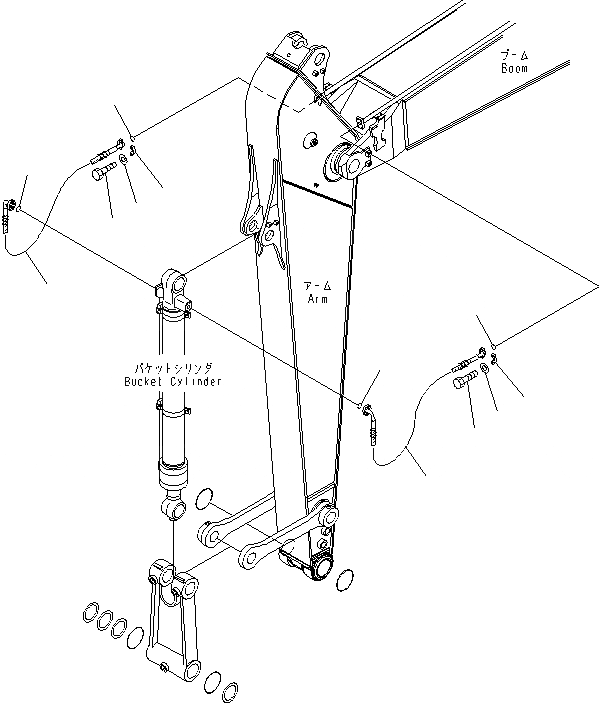 ブーム
Boom

アーム
Arm

バケットシリンダ
Bucket Cylinder